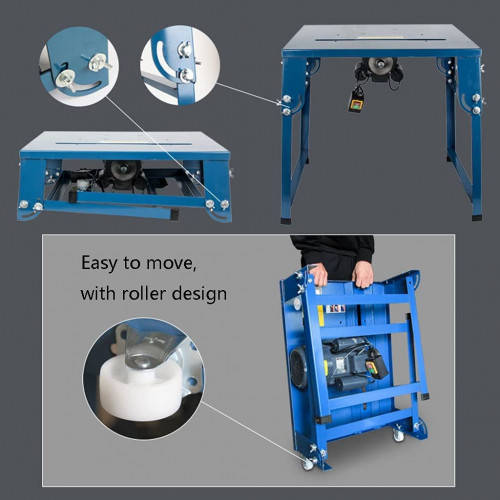 Easy to move,
with roller design