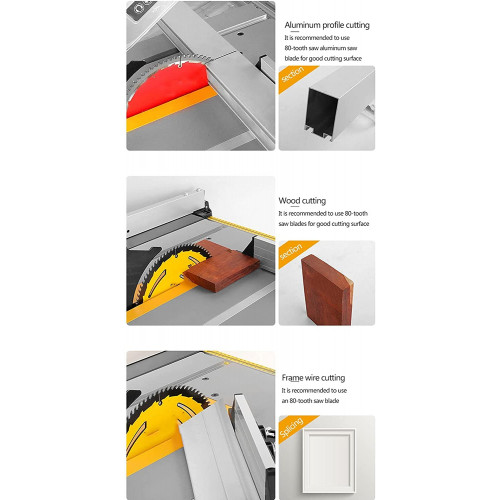 Aluminum profile cutting
It is recommended to use 80-tooth saw aluminum saw blade for good cutting surface

section

Wood cutting
It is recommended to use 80-tooth saw blades for good cutting surface

section

Frame wire cutting
It is recommended to use an 80-tooth saw blade

Splicing