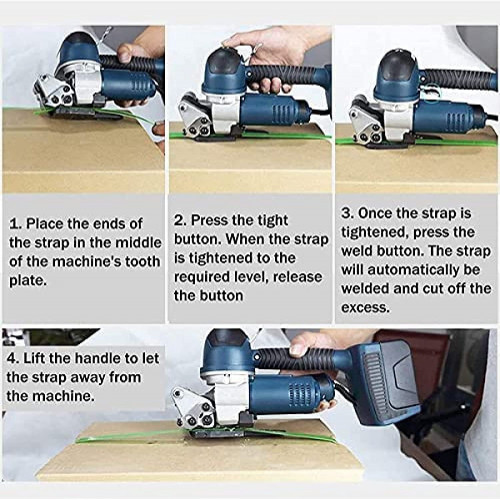 1. Place the ends of the strap in the middle of the machine's tooth plate.

2. Press the tight button. When the strap is tightened to the required level, release the button

3. Once the strap is tightened, press the weld button. The strap will automatically be welded and cut off the excess.

4. Lift the handle to let the strap away from the machine.