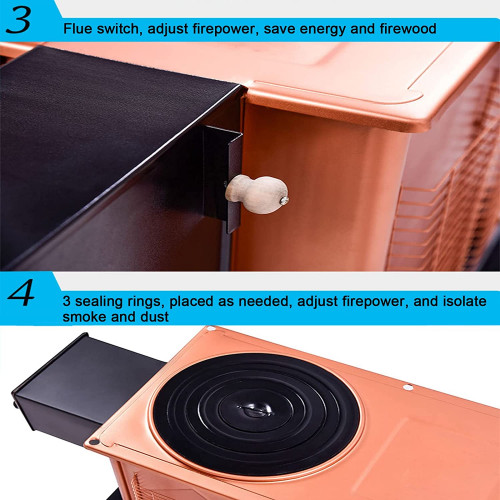 3 Flue switch, adjust firepower, save energy and firewood

4 3 sealing rings, placed as needed, adjust firepower, and isolate smoke and dust