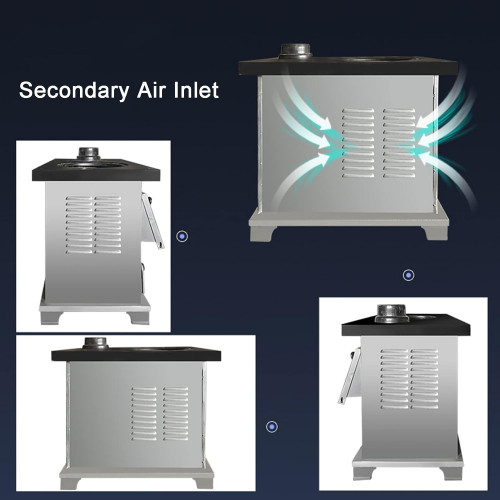 Secondary Air Inlet