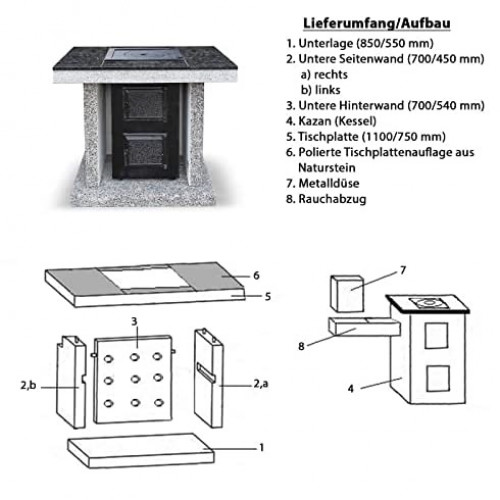 Lieferumfang/Aufbau

1. Unterlage (850/550 mm)
2. Untere Seitenwand (700/450 mm)
a) rechts
b) links
3. Untere Hinterwand (700/540 mm)
4. Kazan (Kessel)
5. Tischplatte (1100/750 mm)
6. Polierte Tischplattenauflage aus Naturstein
7. Metalldüse
8. Rauchabzug

6
5
3
2,b
2,a
1
7
8
4